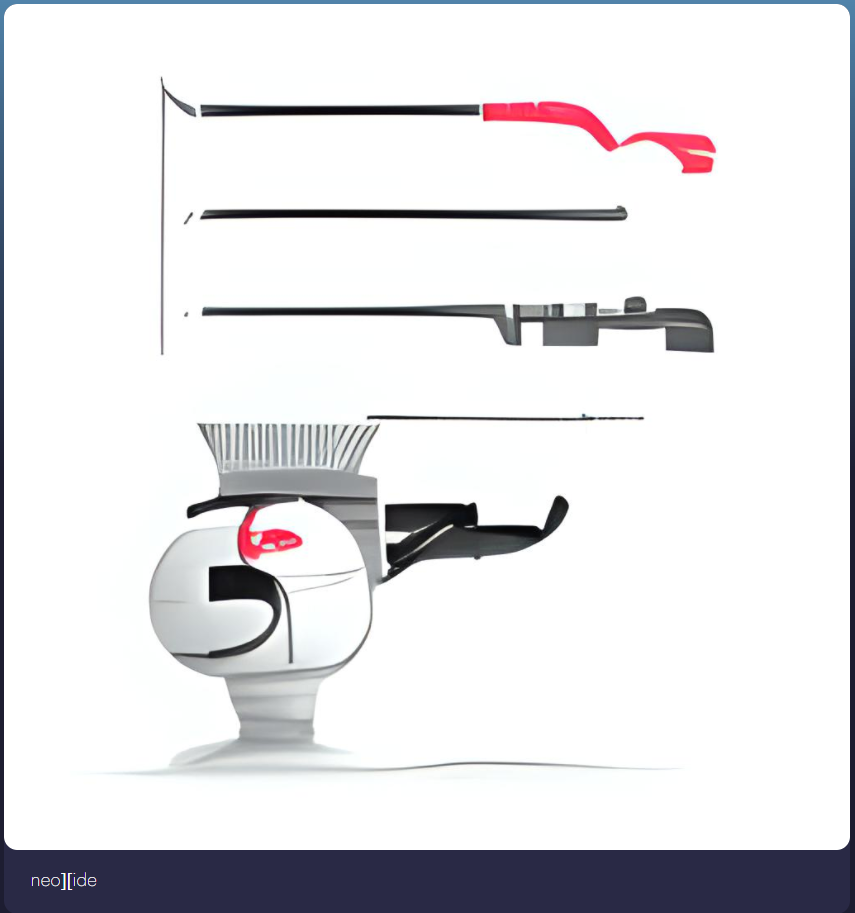 neo][ide